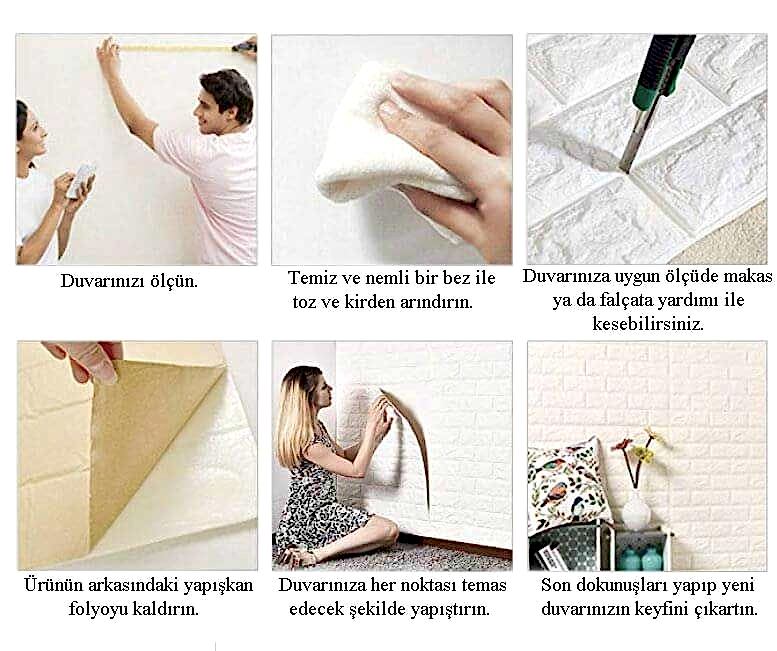 Duvarınızı ölçün.

Temiz ve nemli bir bez ile toz ve kirden arındırın.

Duvarınıza uygun ölçüde makas ya da falçata yardımı ile kesebilirsiniz.

Ürünün arkasındaki yapışkan folyoyu kaldırın.

Duvarınıza her noktası temas edecek şekilde yapıştırın.

Son dokunuşları yapıp yeni duvarınızın keyfini çıkartın.