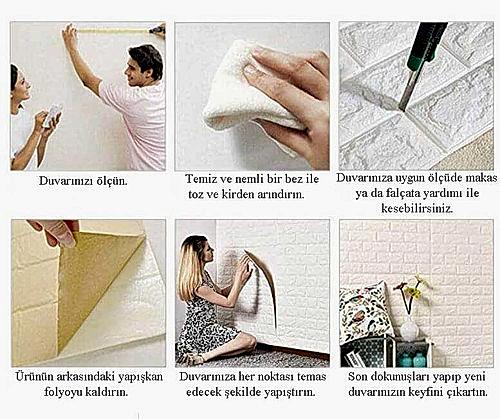 Duvarınızı ölçün.

Temiz ve nemli bir bez ile toz ve kirden arındırın.

Duvarınıza uygun ölçüde makas ya da falçata yardımı ile kesebilirsiniz.

Ürünün arkasındaki yapışkan folyoyu kaldırın.

Duvarınıza her noktası temas edecek şekilde yapıştırın.

Son dokunuşları yapıp yeni duvarınızın keyfini çıkartın.