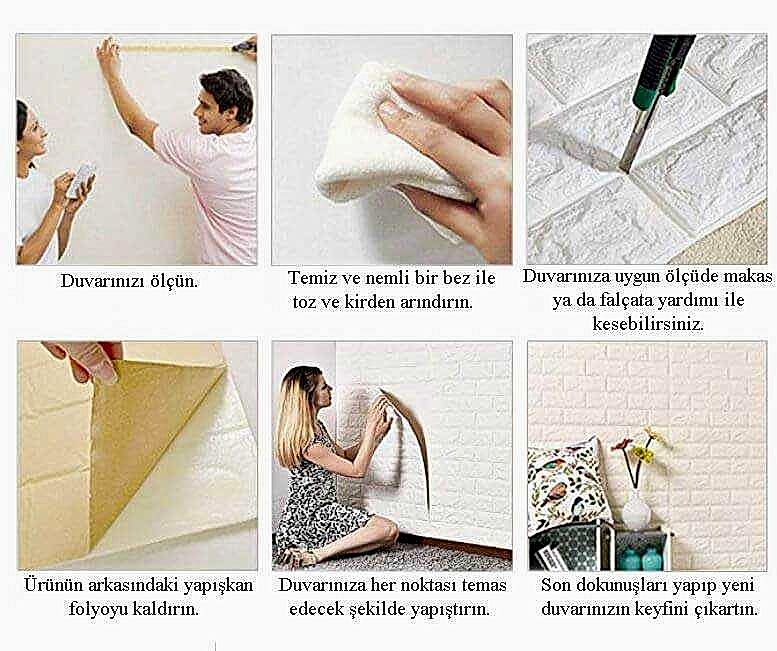 Duvarınızı ölçün.

Temiz ve nemli bir bez ile toz ve kirden arındırın.

Duvarınıza uygun ölçüde makas ya da falçata yardımı ile kesebilirsiniz.

Ürünün arkasındaki yapışkan folyoyu kaldırın.

Duvarınıza her noktası temas edecek şekilde yapıştırın.

Son dokunuşları yapıp yeni duvarınızın keyfini çıkartın.